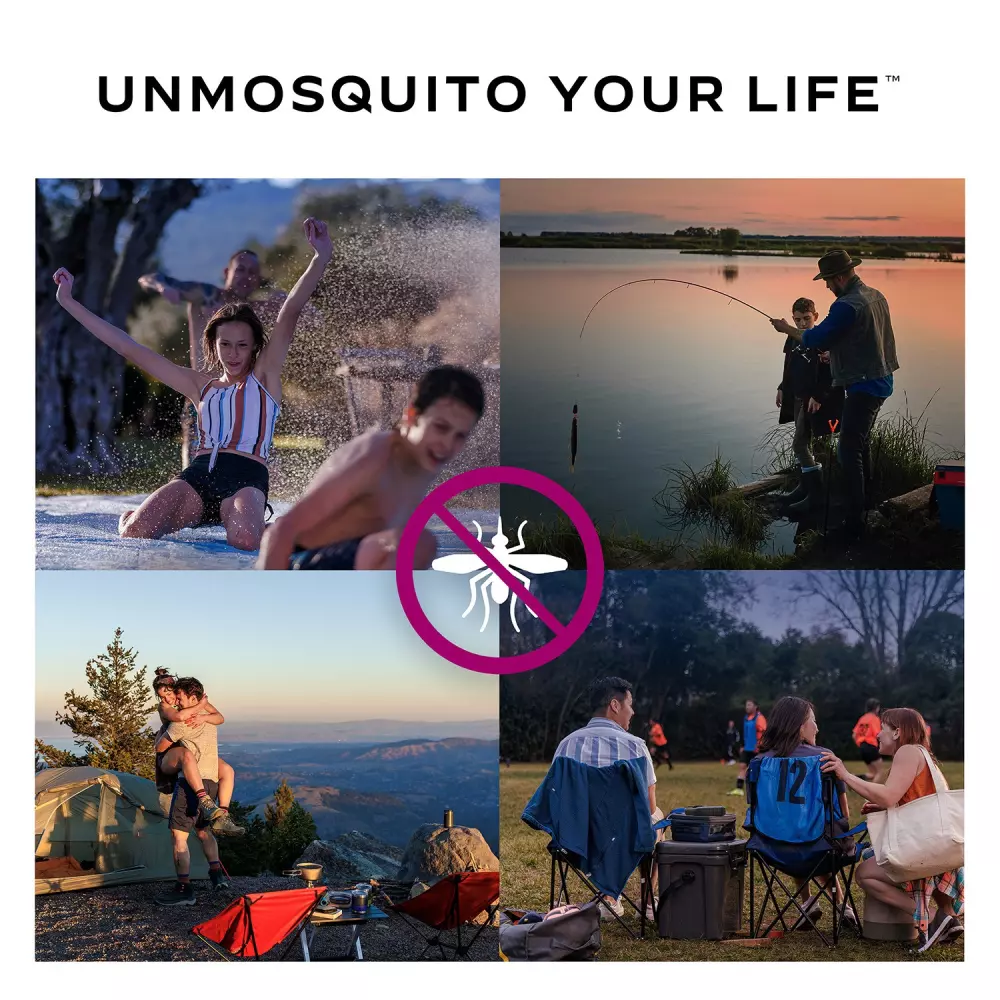 UNMOSQUITO YOUR LIFE™

12