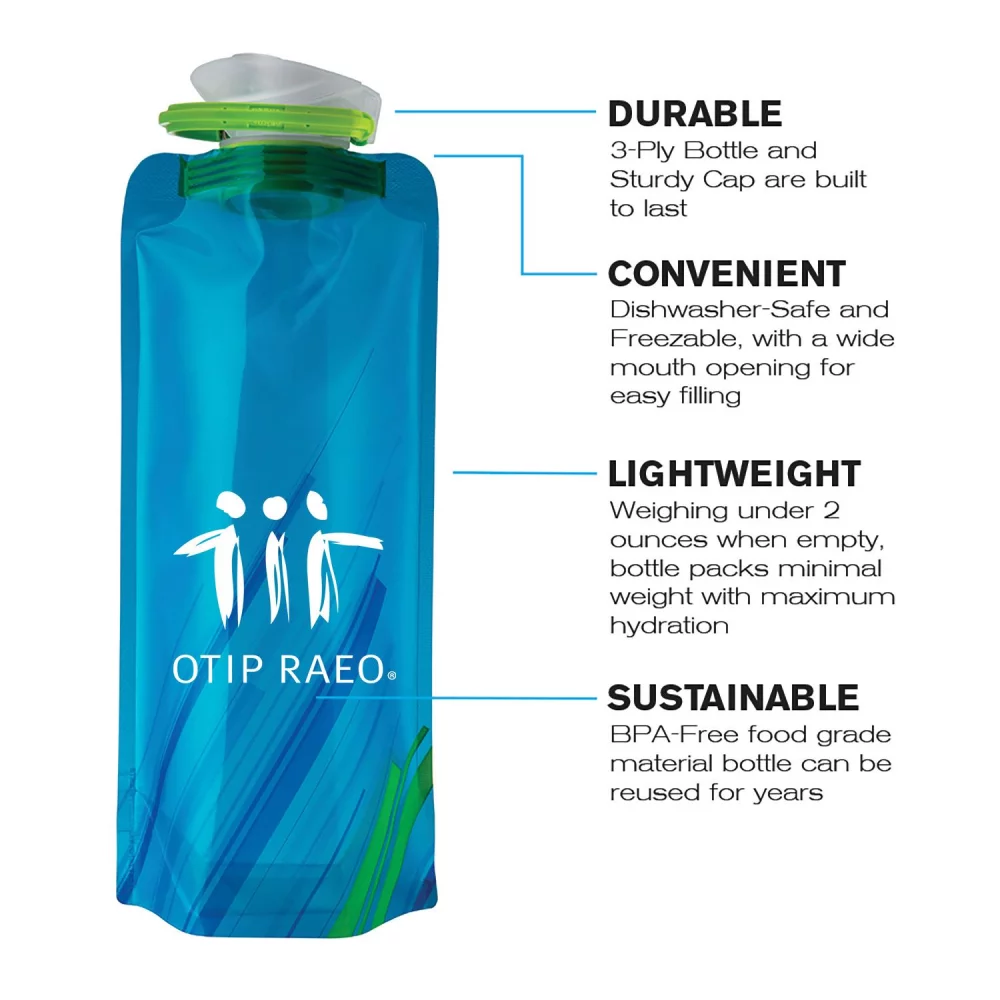 OTIP RAEO®

DURABLE
3-Ply Bottle and Sturdy Cap are built to last

CONVENIENT
Dishwasher-Safe and Freezable, with a wide mouth opening for easy filling

LIGHTWEIGHT
Weighing under 2 ounces when empty, bottle packs minimal weight with maximum hydration

SUSTAINABLE
BPA-Free food grade material bottle can be reused for years