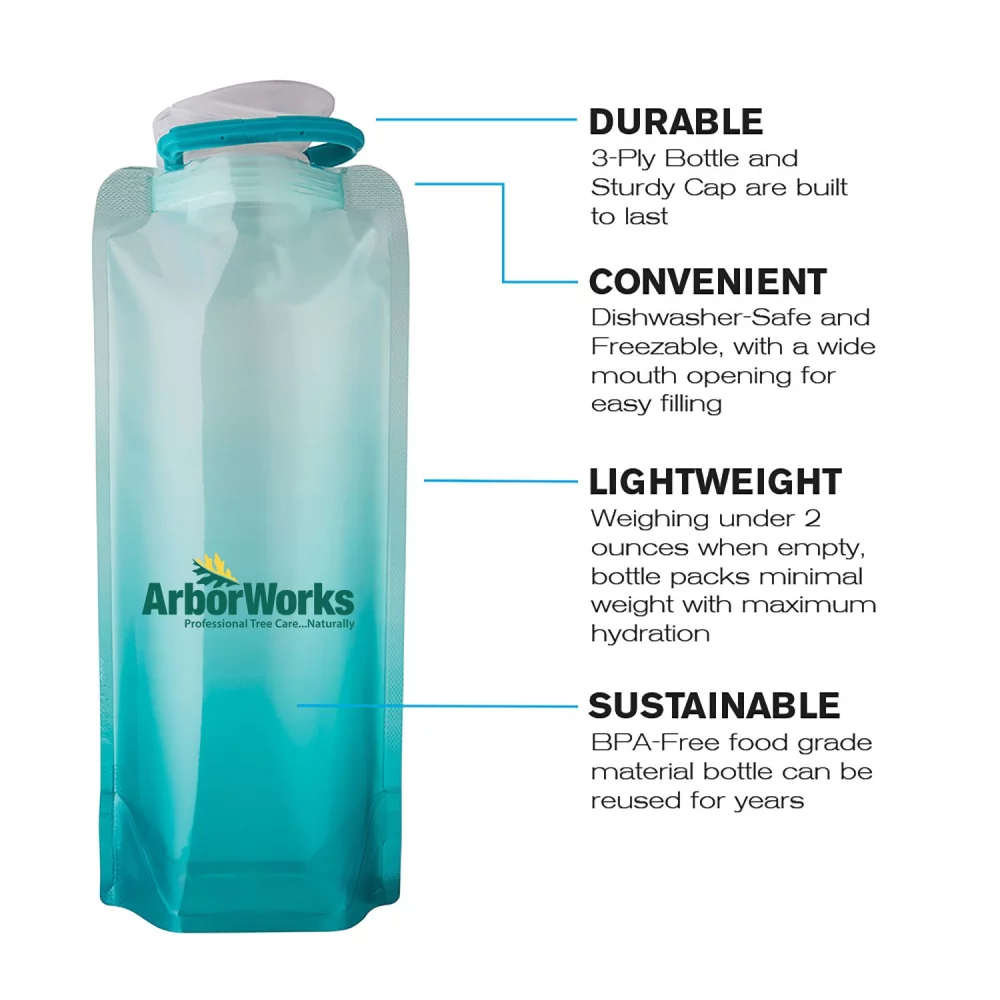 ArborWorks
Professional Tree Care...Naturally

DURABLE
3-Ply Bottle and Sturdy Cap are built to last

CONVENIENT
Dishwasher-Safe and Freezable, with a wide mouth opening for easy filling

LIGHTWEIGHT
Weighing under 2 ounces when empty, bottle packs minimal weight with maximum hydration

SUSTAINABLE
BPA-Free food grade material bottle can be reused for years