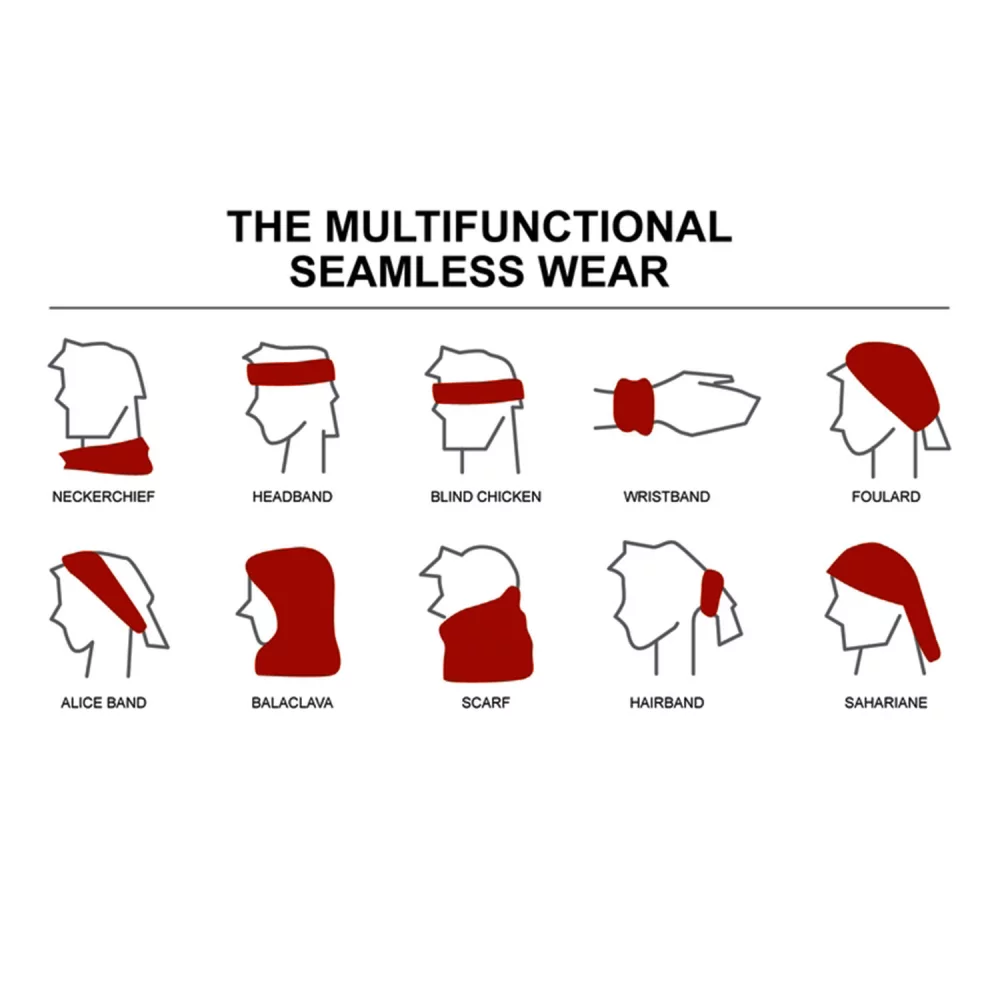 THE MULTIFUNCTIONAL SEAMLESS WEAR

NECKERCHIEF

HEADBAND

BLIND CHICKEN

WRISTBAND

FOULARD

ALICE BAND

BALACLAVA

SCARF

HAIRBAND

SAHARIANE