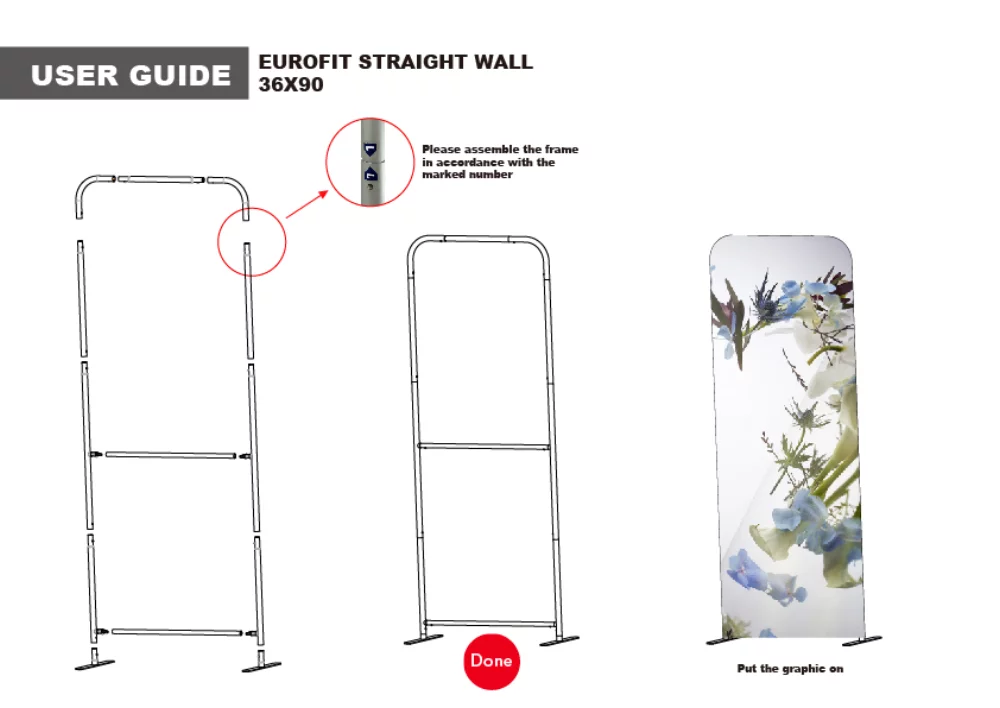 USER GUIDE

EUROFIT STRAIGHT WALL 36X90

Please assemble the frame in accordance with the marked number

Done

Put the graphic on