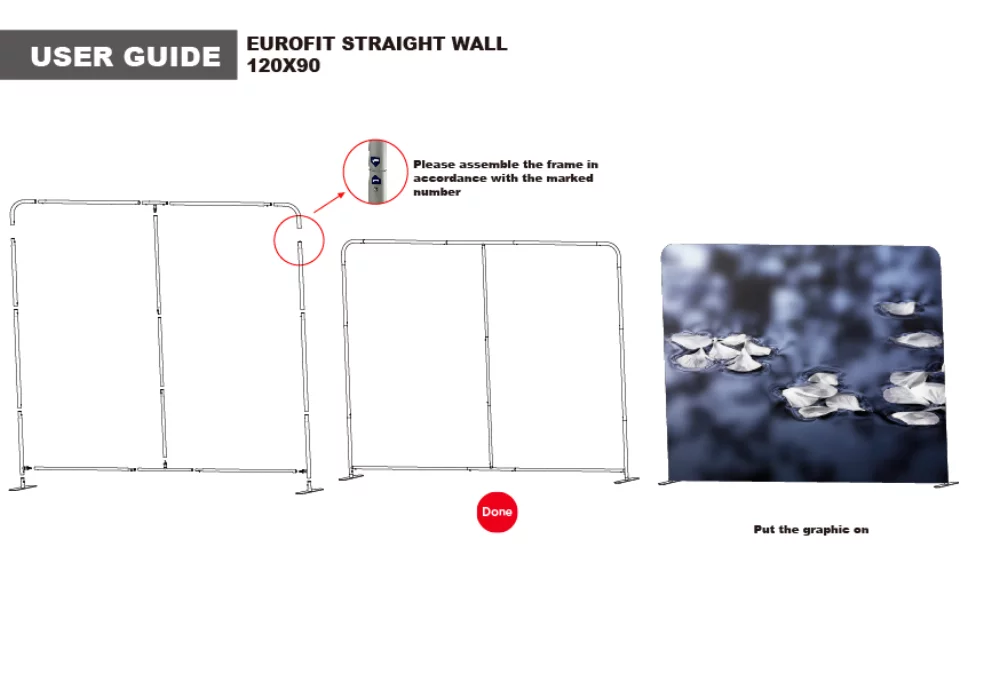 USER GUIDE

EUROFIT STRAIGHT WALL
120X90

Please assemble the frame in accordance with the marked number

Done

Put the graphic on