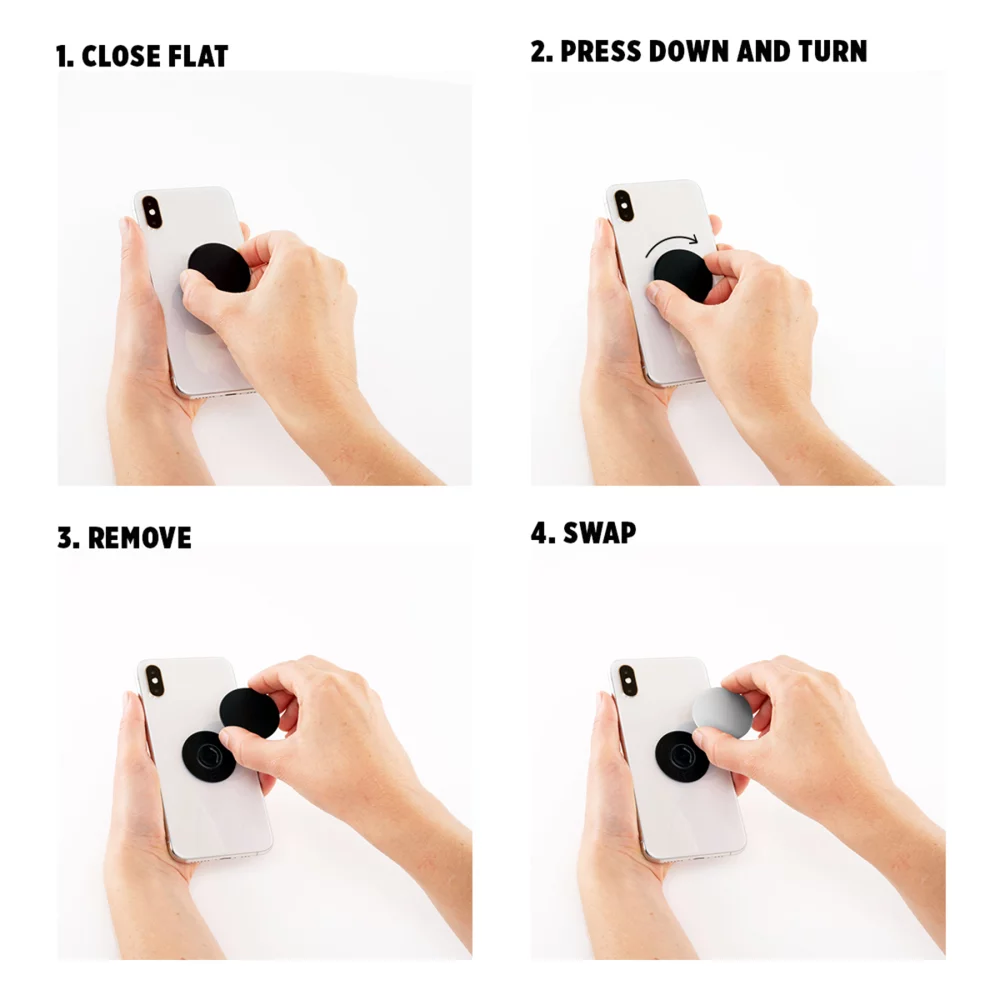 1. CLOSE FLAT

2. PRESS DOWN AND TURN

3. REMOVE

4. SWAP