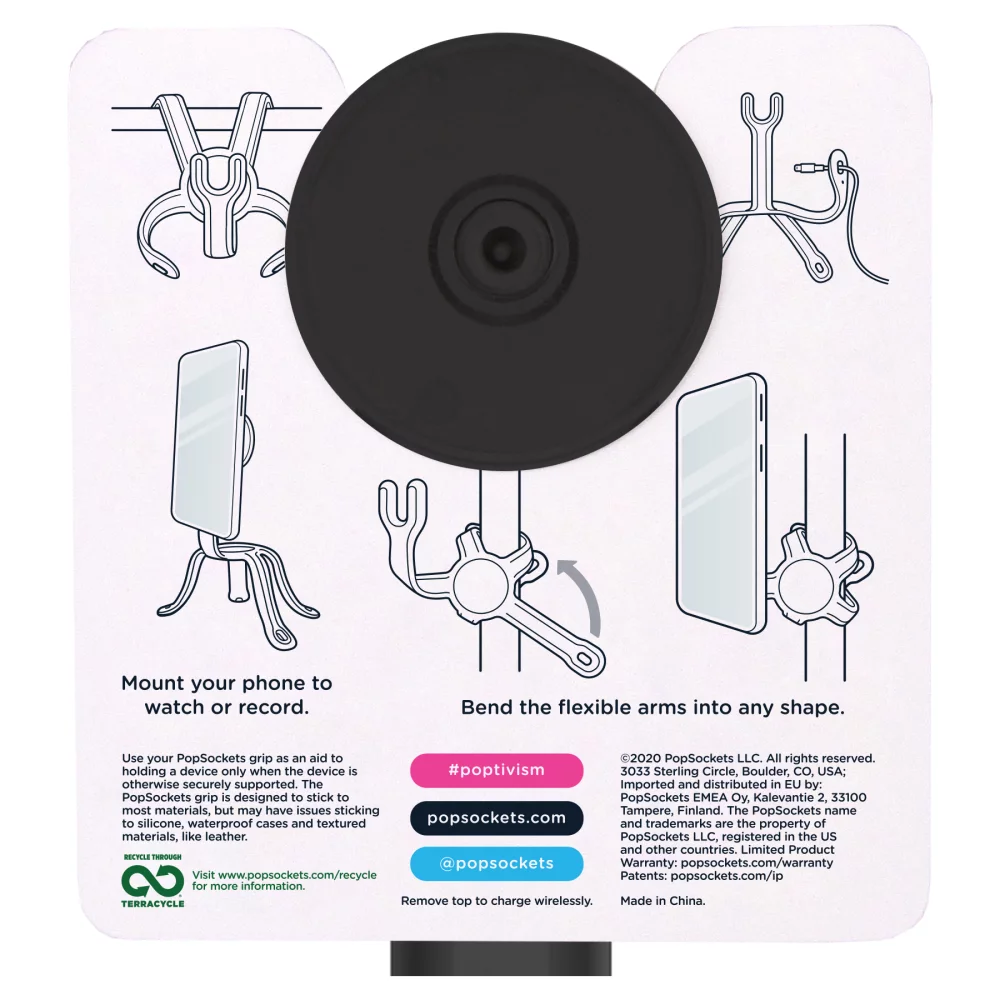 Mount your phone to watch or record.

Bend the flexible arms into any shape.

Use your PopSockets grip as an aid to holding a device only when the device is otherwise securely supported. The PopSockets grip is designed to stick to most materials, but may have issues sticking to silicone, waterproof cases and textured materials, like leather.

RECYCLE THROUGH TERRACYCLE

Visit www.popsockets.com/recycle for more information.

#poptivism

popsockets.com

@popsockets

Remove top to charge wirelessly.

©2020 PopSockets LLC. All rights reserved. 3033 Sterling Circle, Boulder, CO, USA; Imported and distributed in EU by: PopSockets EMEA Oy, Kalevantie 2, 33100 Tampere, Finland. The PopSockets name and trademarks are the property of PopSockets LLC, registered in the US and other countries. Limited Product Warranty: popsockets.com/warranty Patents: popsockets.com/ip

Made in China.