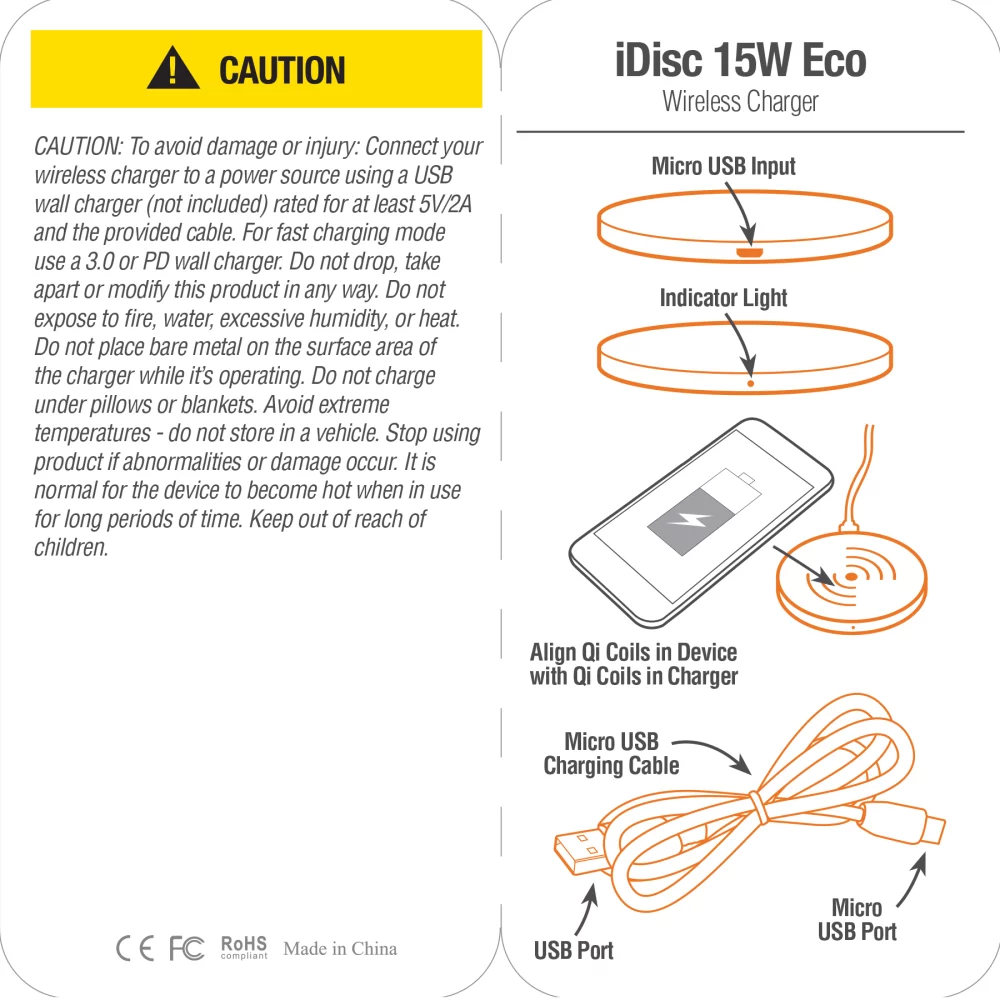 CAUTION

CAUTION: To avoid damage or injury: Connect your wireless charger to a power source using a USB wall charger (not included) rated for at least 5V/2A and the provided cable. For fast charging mode use a 3.0 or PD wall charger. Do not drop, take apart or modify this product in any way. Do not expose to fire, water, excessive humidity, or heat. Do not place bare metal on the surface area of the charger while it's operating. Do not charge under pillows or blankets. Avoid extreme temperatures - do not store in a vehicle. Stop using product if abnormalities or damage occur. It is normal for the device to become hot when in use for long periods of time. Keep out of reach of children.

CE FC RoHS compliant Made in China

iDisc 15W Eco
Wireless Charger

Micro USB Input

Indicator Light

Align Qi Coils in Device with Qi Coils in Charger

Micro USB Charging Cable

USB Port

Micro USB Port