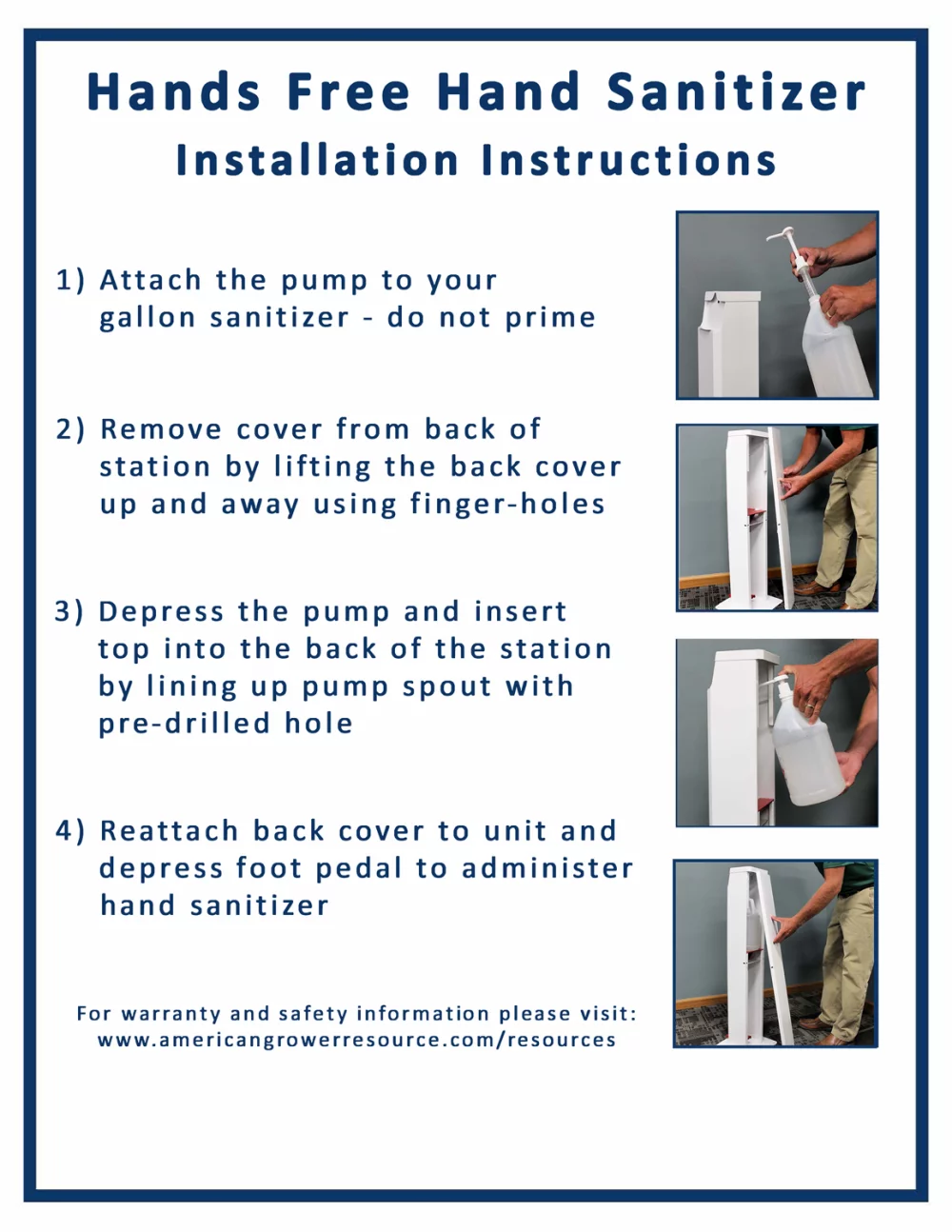 Hands Free Hand Sanitizer
Installation Instructions

1) Attach the pump to your gallon sanitizer - do not prime

2) Remove cover from back of station by lifting the back cover up and away using finger-holes

3) Depress the pump and insert top into the back of the station by lining up pump spout with pre-drilled hole

4) Reattach back cover to unit and depress foot pedal to administer hand sanitizer

For warranty and safety information please visit:
www.americangrowerresource.com/resources