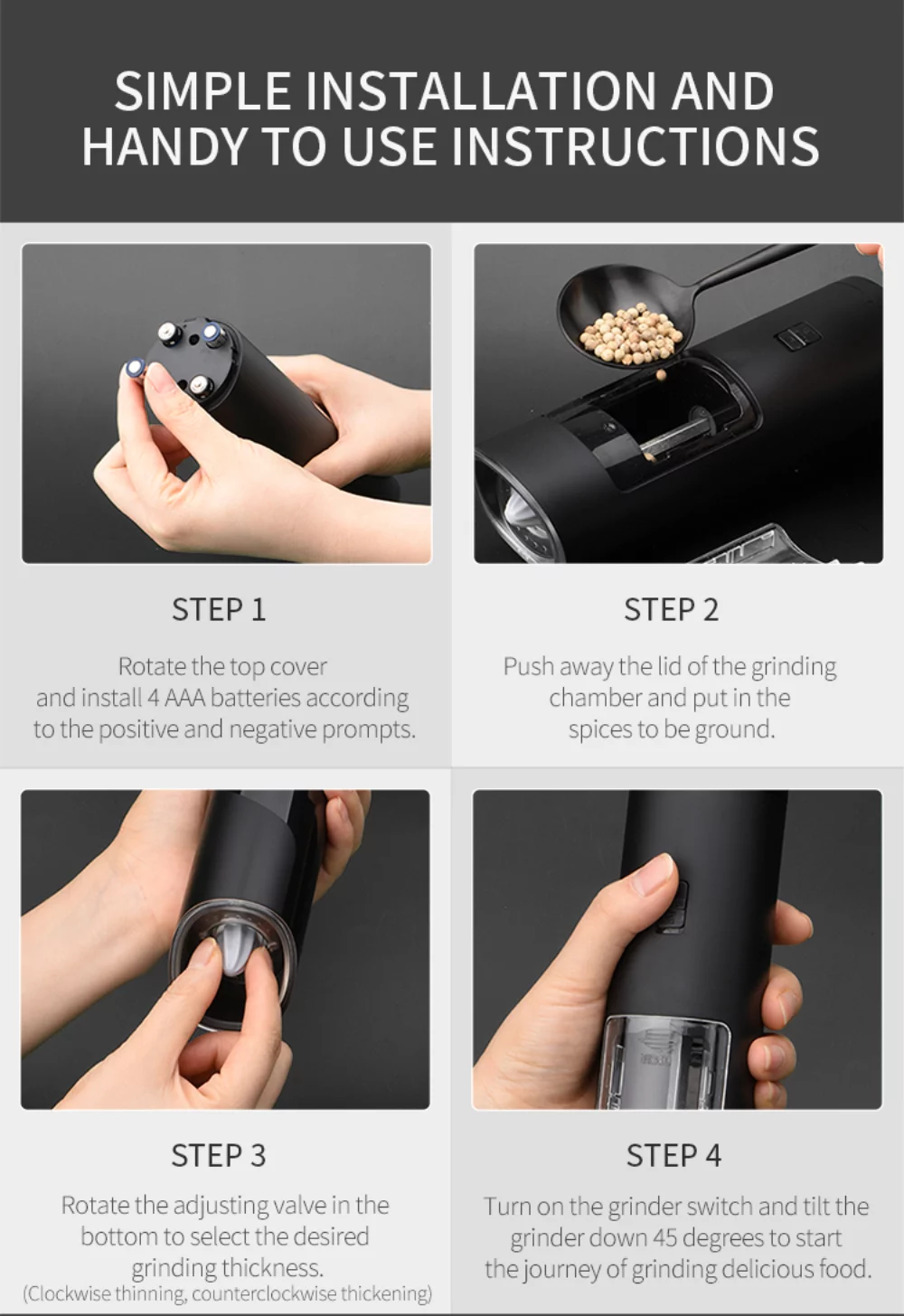 SIMPLE INSTALLATION AND HANDY TO USE INSTRUCTIONS

STEP 1

Rotate the top cover and install 4 AAA batteries according to the positive and negative prompts.

STEP 2

Push away the lid of the grinding chamber and put in the spices to be ground.

STEP 3

Rotate the adjusting valve in the bottom to select the desired grinding thickness.
(Clockwise thinning, counterclockwise thickening)

STEP 4

Turn on the grinder switch and tilt the grinder down 45 degrees to start the journey of grinding delicious food.