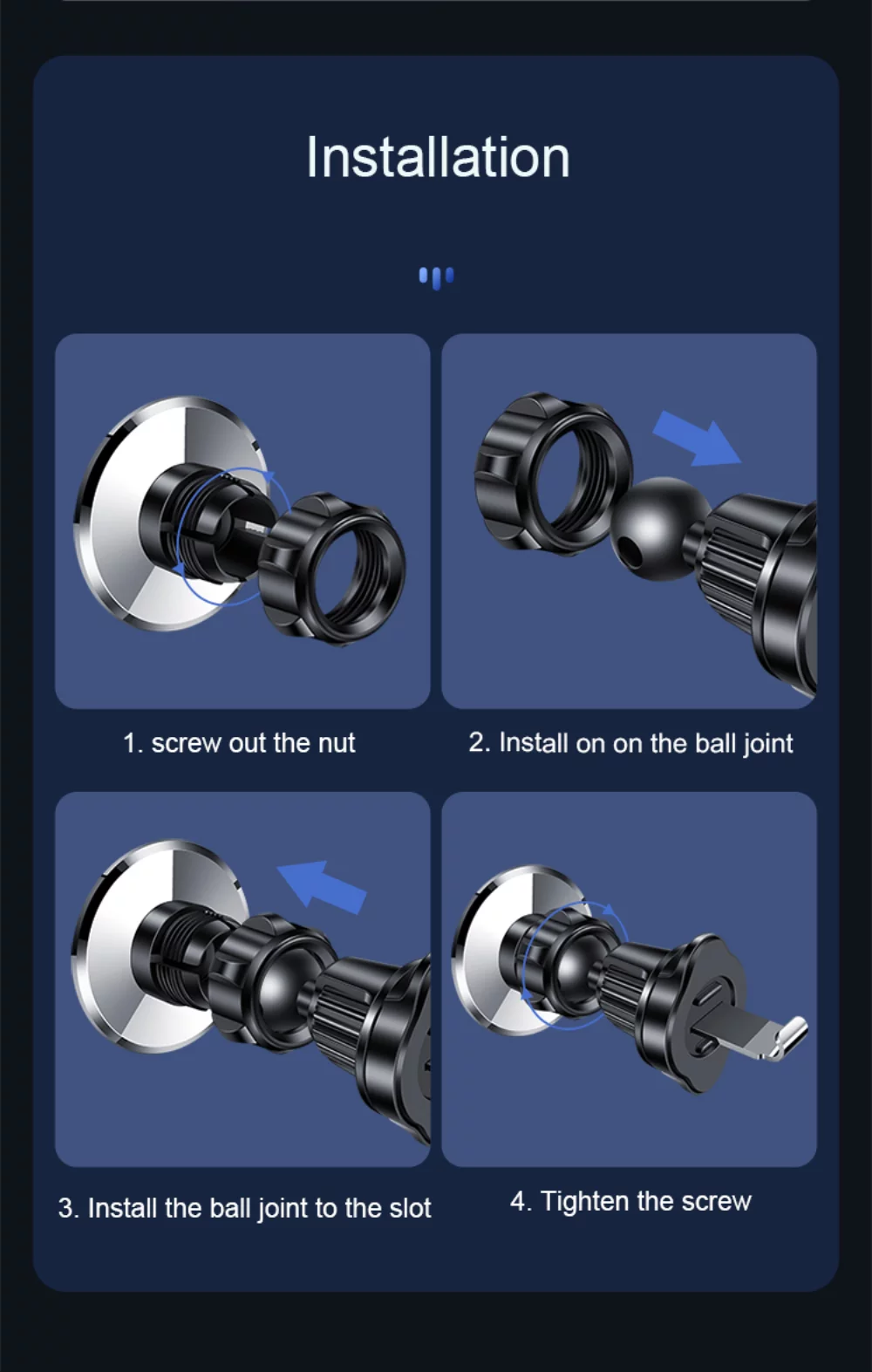 Installation

1. screw out the nut

2. Install on on the ball joint

3. Install the ball joint to the slot

4. Tighten the screw