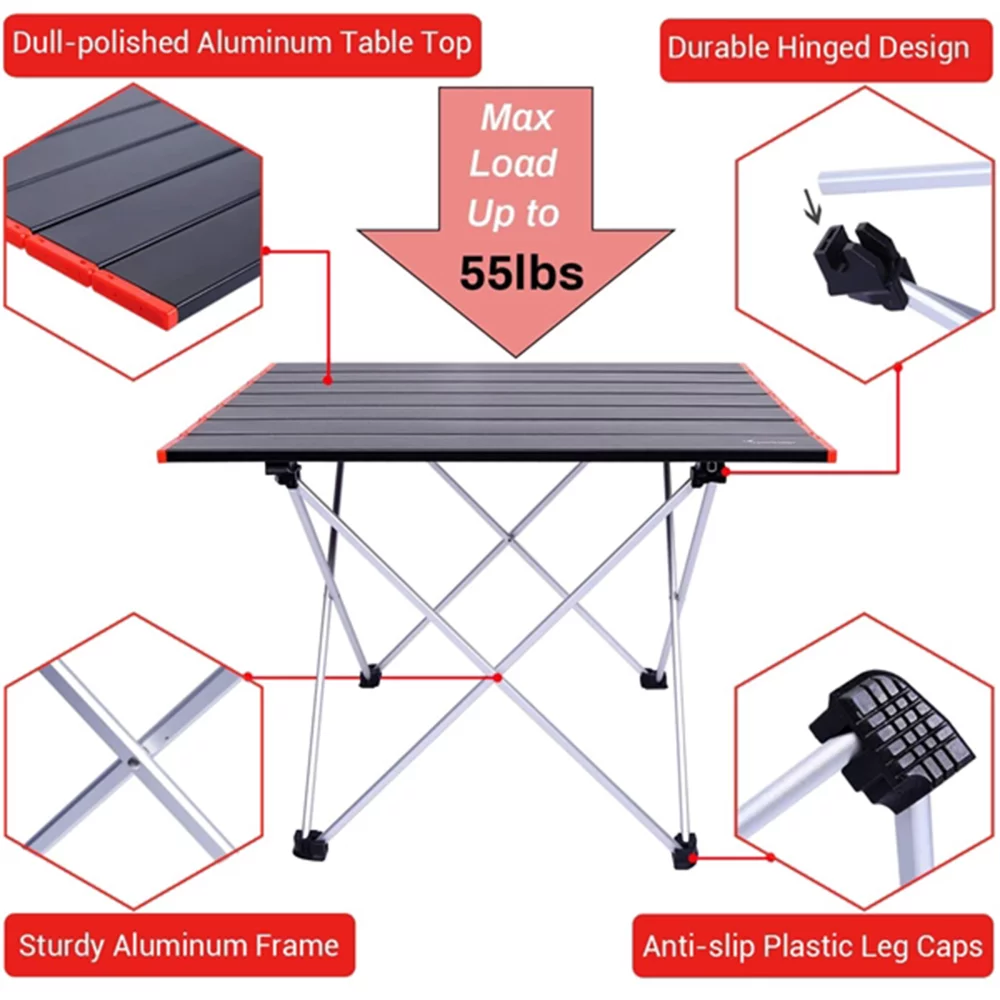 Dull-polished Aluminum Table Top

Durable Hinged Design

Max Load Up to 55lbs

Sturdy Aluminum Frame

Anti-slip Plastic Leg Caps