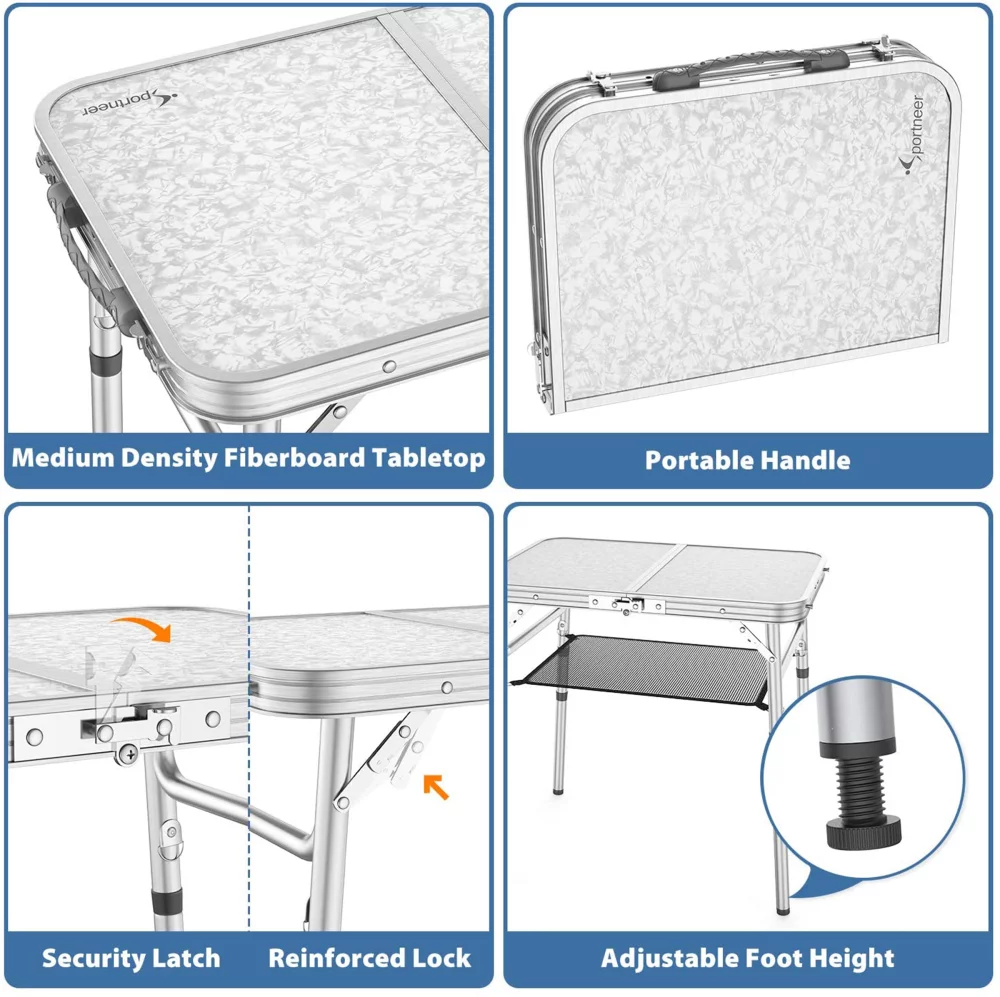 portneer

Medium Density Fiberboard Tabletop

portneer

Portable Handle

Security Latch

Reinforced Lock

Adjustable Foot Height