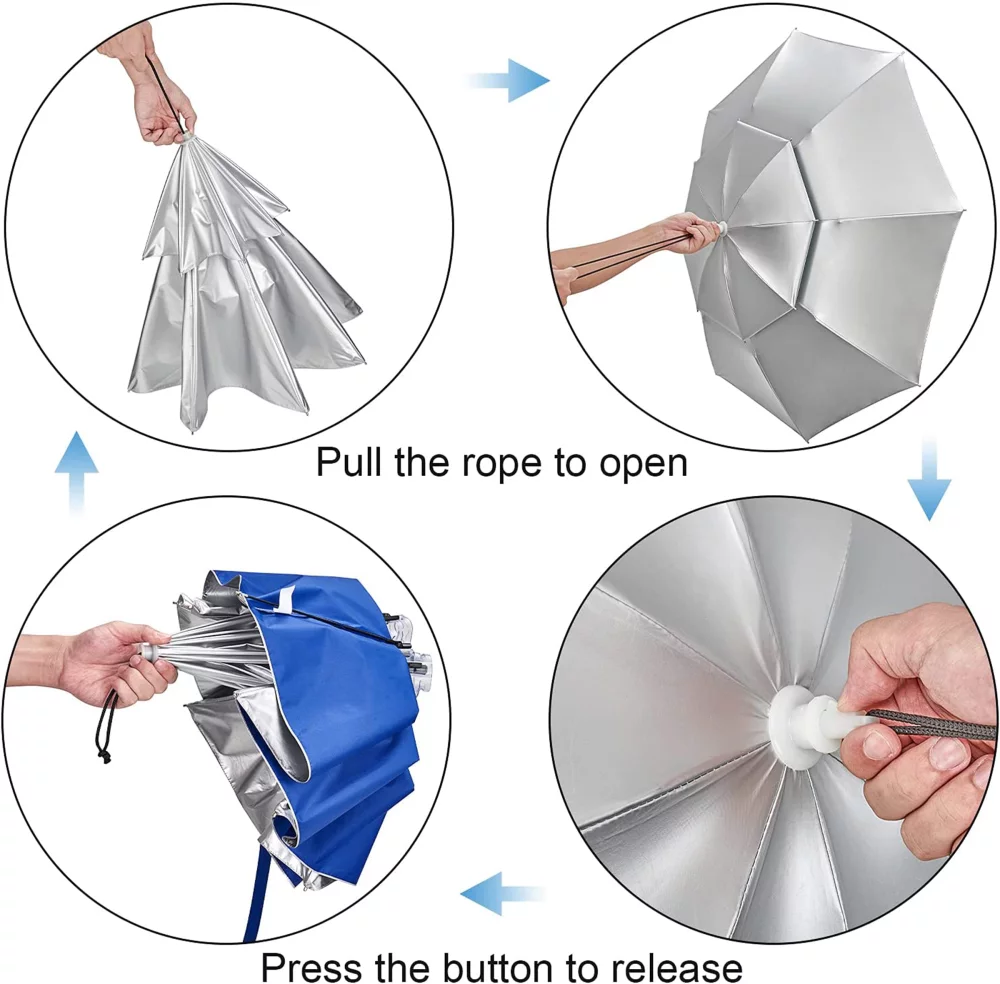 Pull the rope to open

Press the button to release