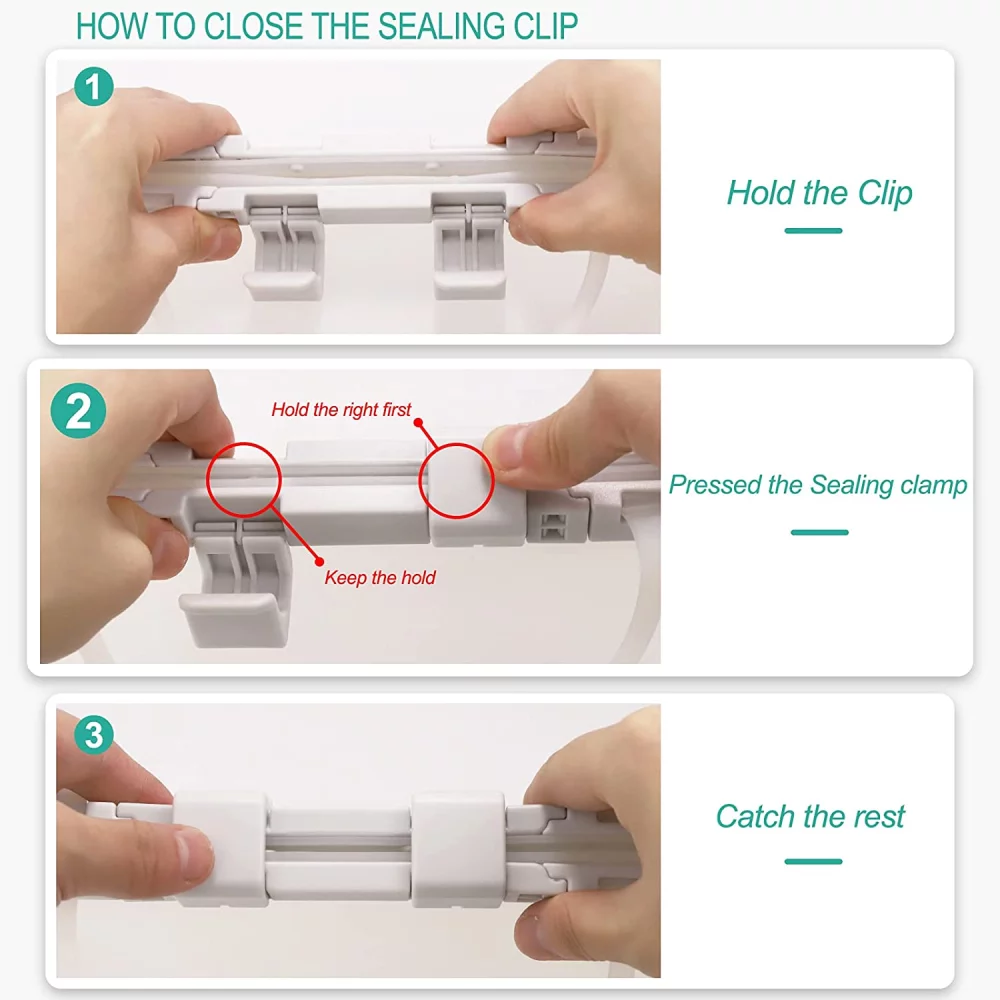 HOW TO CLOSE THE SEALING CLIP

1

Hold the Clip

2

Hold the right first

Keep the hold

Pressed the Sealing clamp

3

Catch the rest